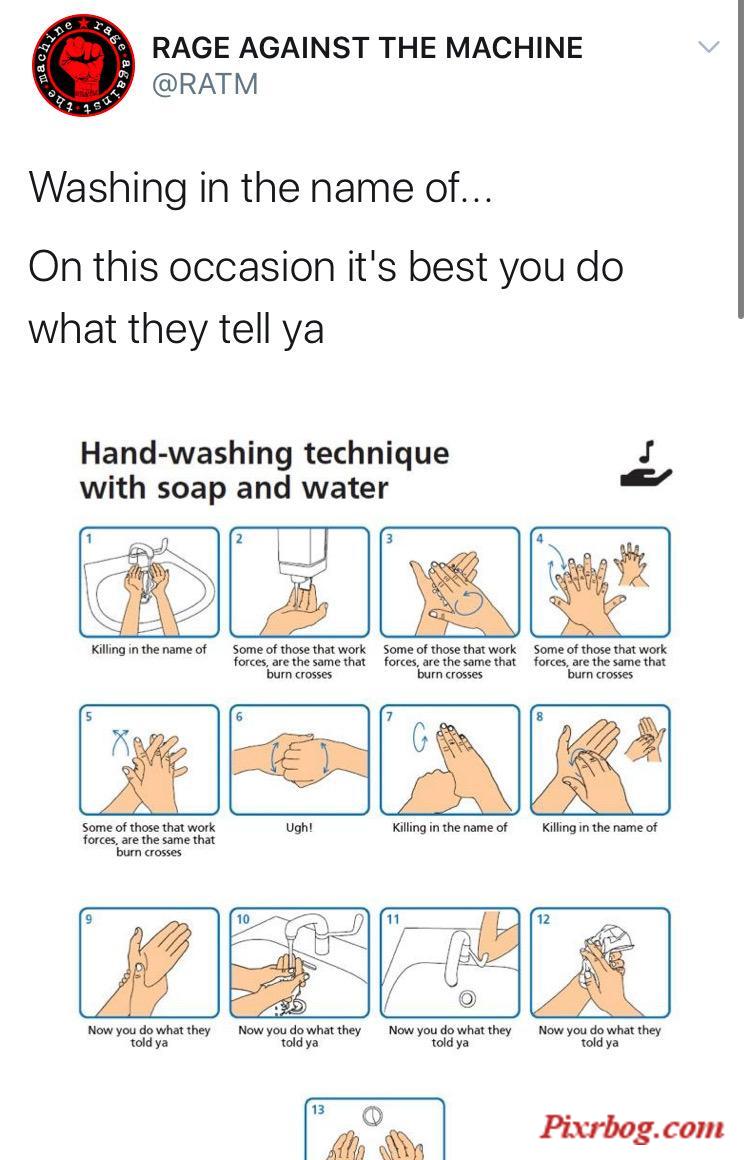 rage against the machine

RAGE AGAINST THE MACHINE
@RATM

Washing in the name of...

On this occasion it's best you do what they tell ya

Hand-washing technique with soap and water

1
Killing in the name of

2
Some of those that work forces, are the same that burn crosses

3
Some of those that work forces, are the same that burn crosses

4
Some of those that work forces, are the same that burn crosses

5
Some of those that work forces, are the same that burn crosses

6
Ugh!

7
Killing in the name of

8
Killing in the name of

9
Now you do what they told ya

10
Now you do what they told ya

11
Now you do what they told ya

12
Now you do what they told ya

13

Pixrbog.com