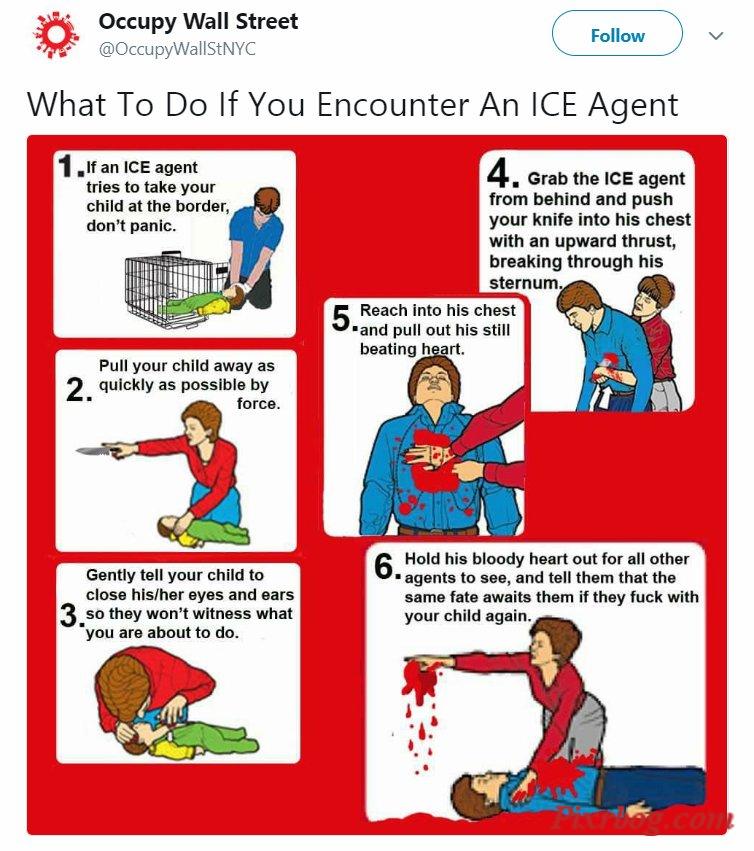 Occupy Wall Street
@OccupyWallStNYC

Follow

What To Do If You Encounter An ICE Agent

1. If an ICE agent tries to take your child at the border, don't panic.

2. Pull your child away as quickly as possible by force.

3. Gently tell your child to close his/her eyes and ears so they won't witness what you are about to do.

4. Grab the ICE agent from behind and push your knife into his chest with an upward thrust, breaking through his sternum.

5. Reach into his chest and pull out his still beating heart.

6. Hold his bloody heart out for all other agents to see, and tell them that the same fate awaits them if they fuck with your child again.

Pixrblog.com